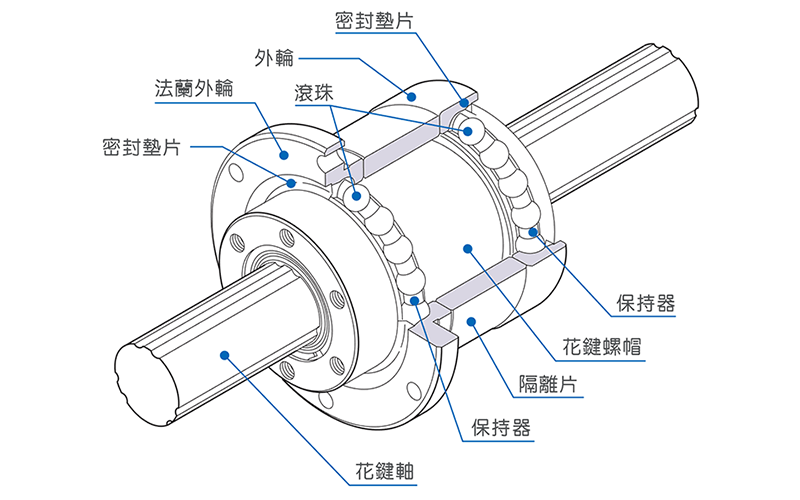 密封墊片
外輪
法蘭外輪
滾珠
密封墊片
保持器
花鍵螺帽
隔離片
保持器
花鍵軸